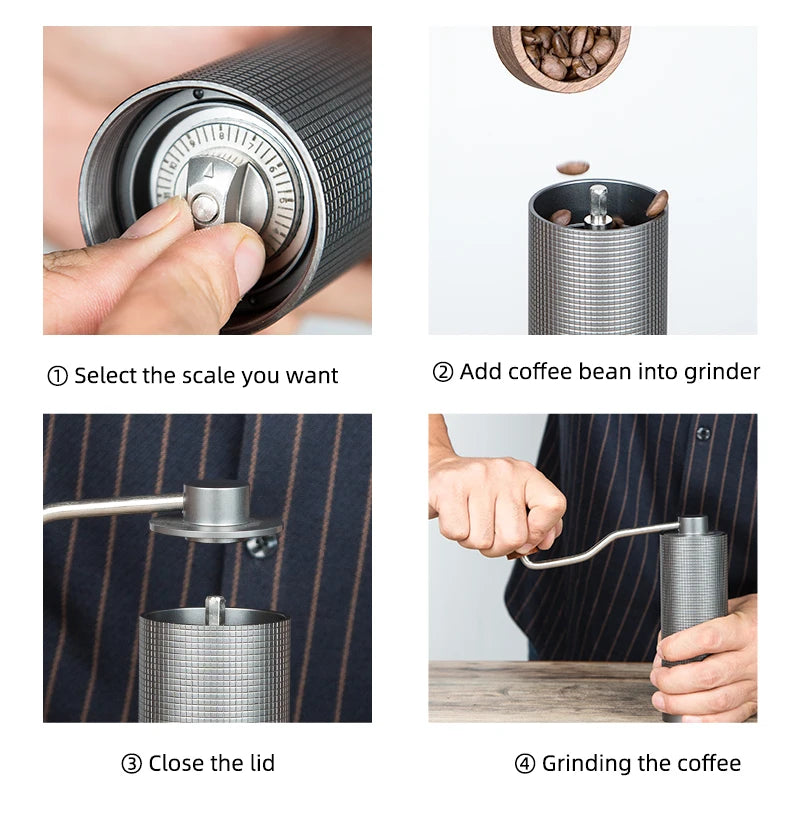 ① Select the scale you want

② Add coffee bean into grinder

③ Close the lid

④ Grinding the coffee